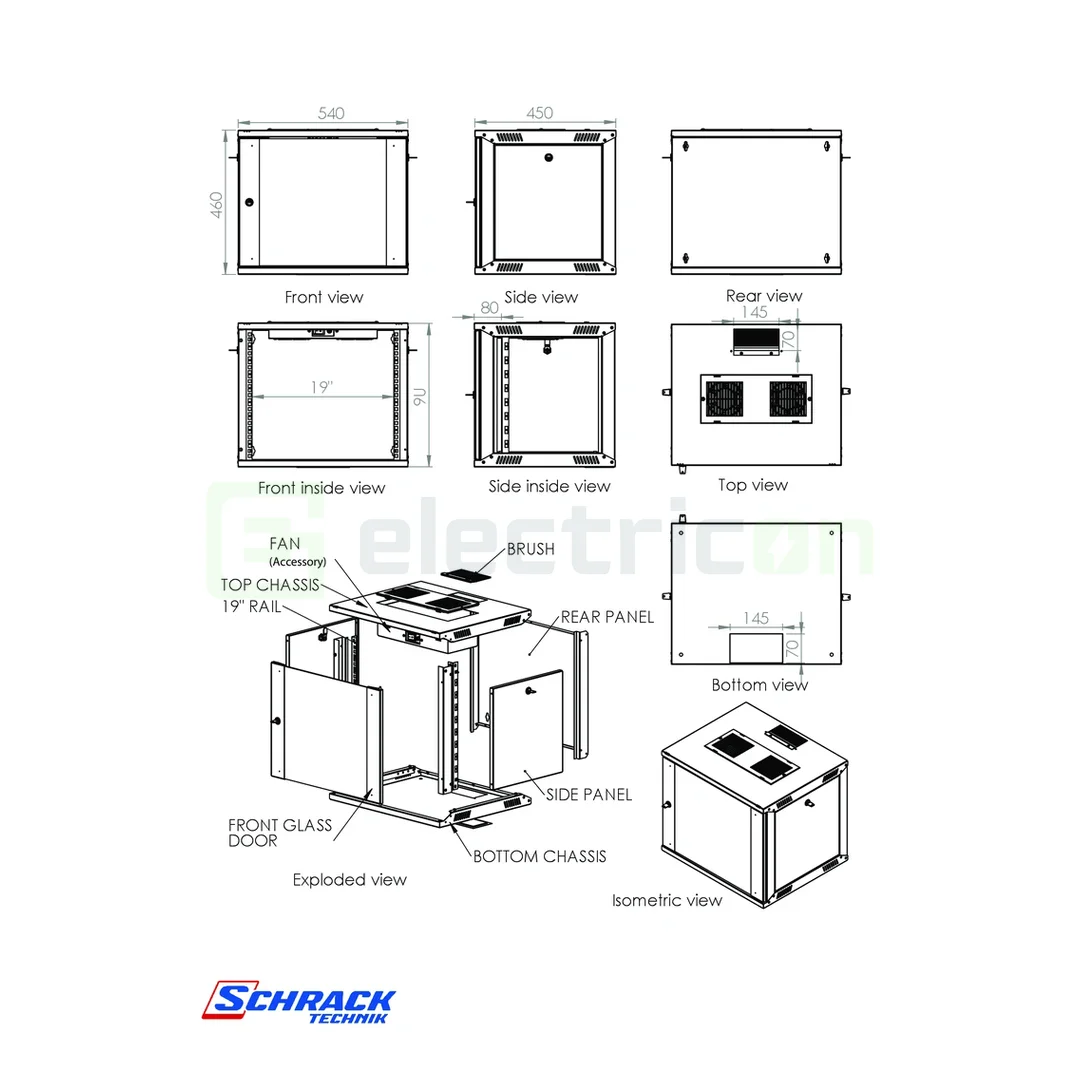 540

460

Front view

450

Side view

Rear view

19"

9U

Front inside view

80

Side inside view

145

70

Top view

electricon

FAN
(Accessory)

TOP CHASSIS

19" RAIL

BRUSH

REAR PANEL

SIDE PANEL

FRONT GLASS DOOR

BOTTOM CHASSIS

Exploded view

145

70

Bottom view

Isometric view

SCHRACK
TECHNIK