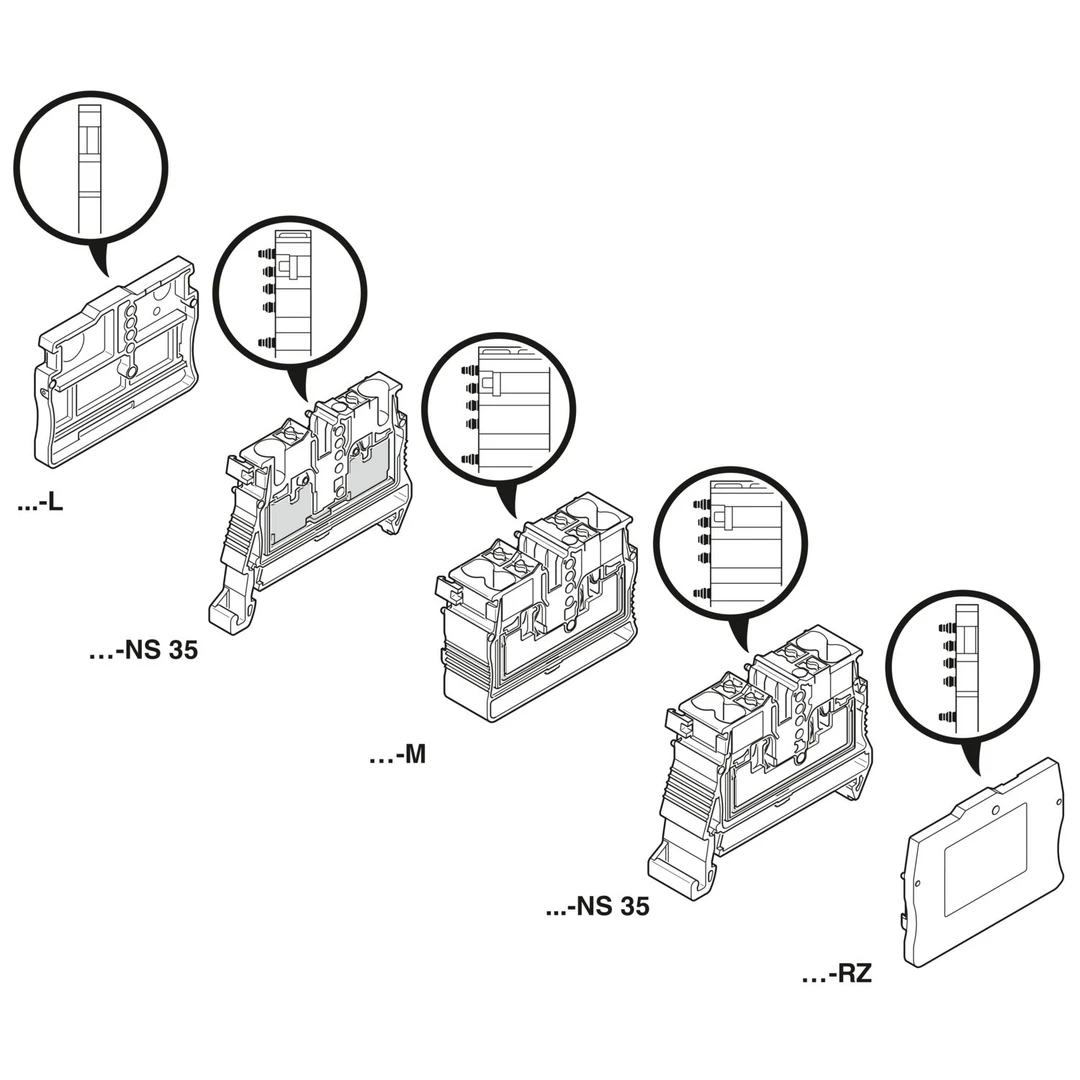 ...-L

...-NS 35

...-M

...-NS 35

...-RZ