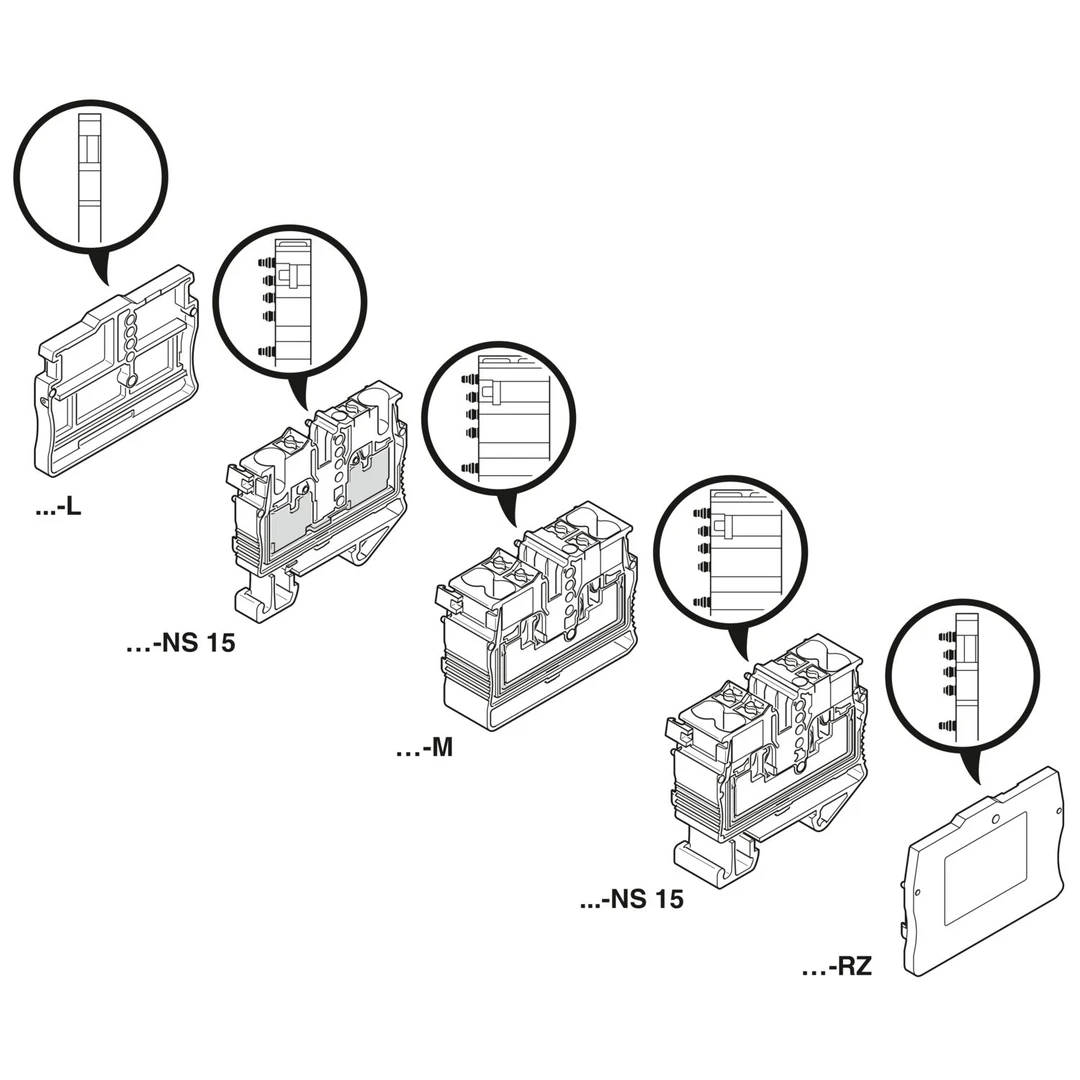 ...-L

...-NS 15

...-M

...-NS 15

...-RZ