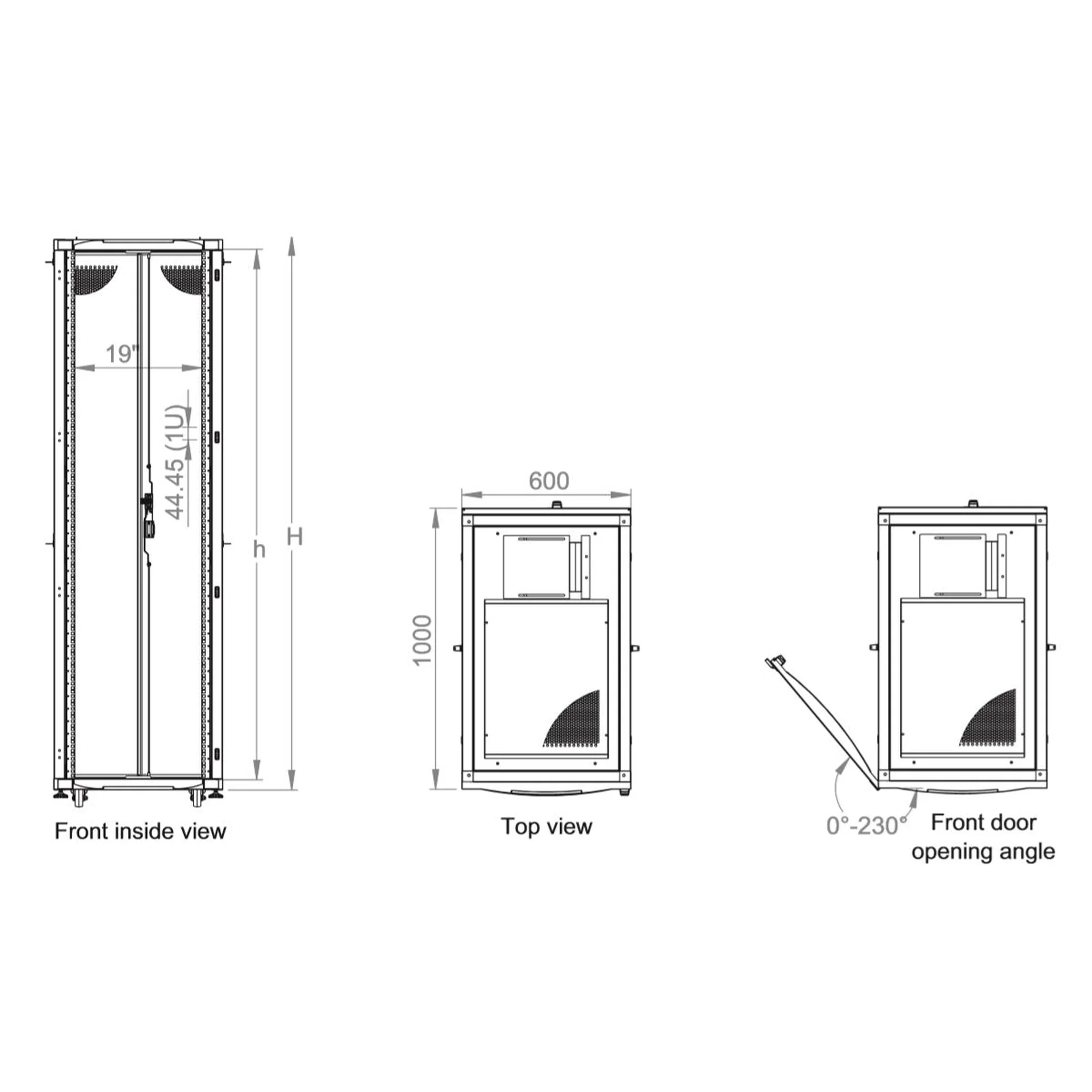 19"

44.45 (1U)

h

H

Front inside view

600

1000

Top view

0°-230°

Front door opening angle