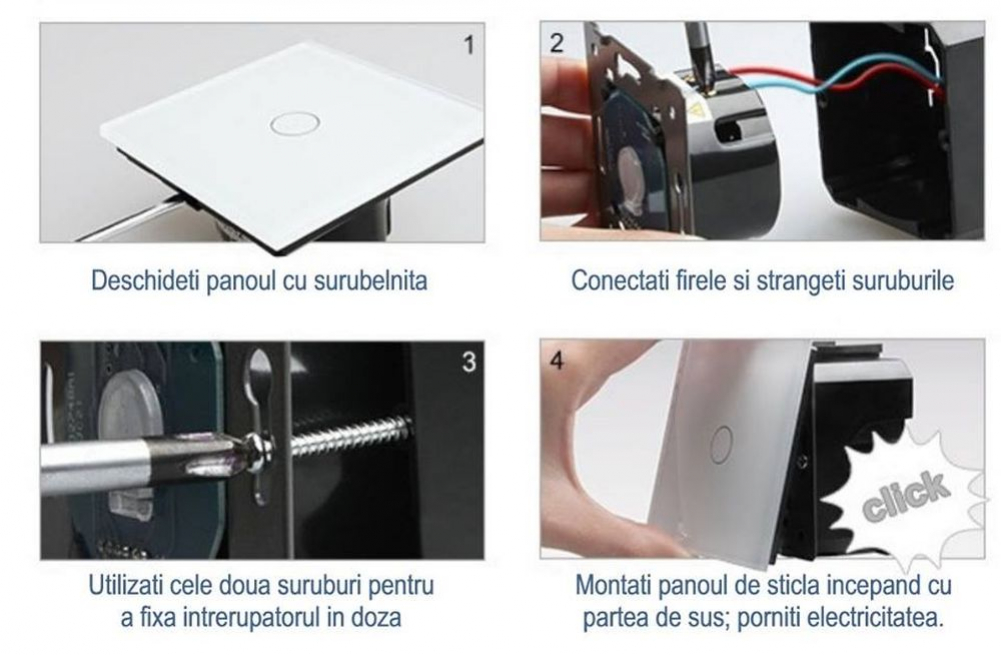 1

Deschideti panoul cu surubelnita

2

Conectati firele si strangeti suruburile

3

Utilizati cele doua suruburi pentru a fixa intrerupatorul in doza

4

click

Montati panoul de sticla incepand cu partea de sus; porniti electricitatea.