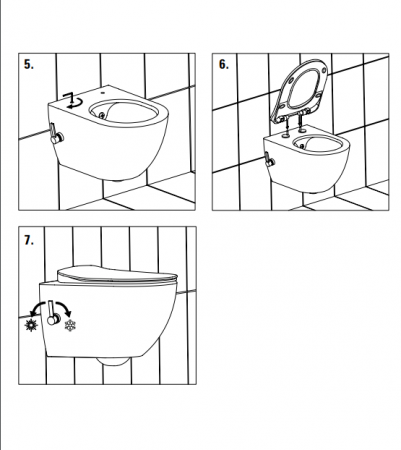 5.

6.

7.