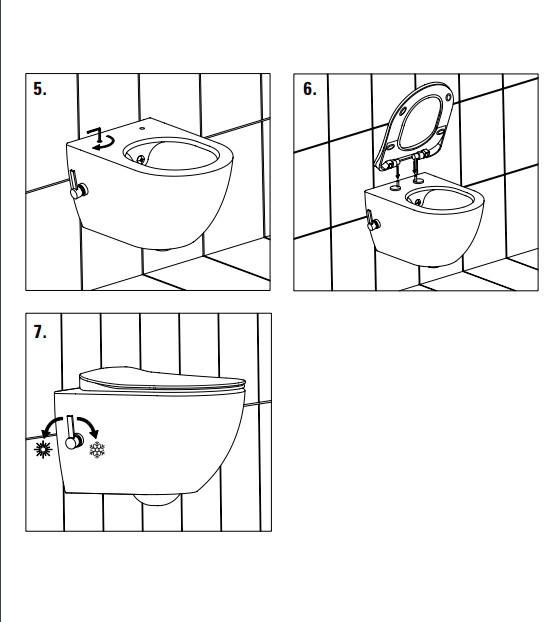 5.

6.

7.