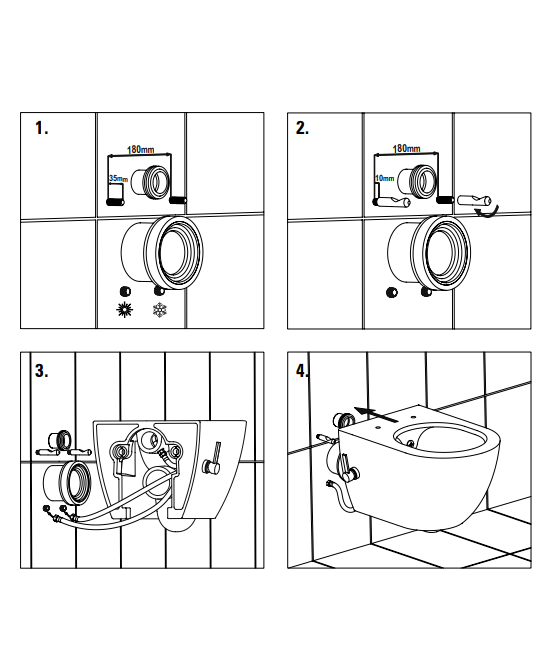 1.

180mm

35mm

2.

180mm

10mm

3.

4.