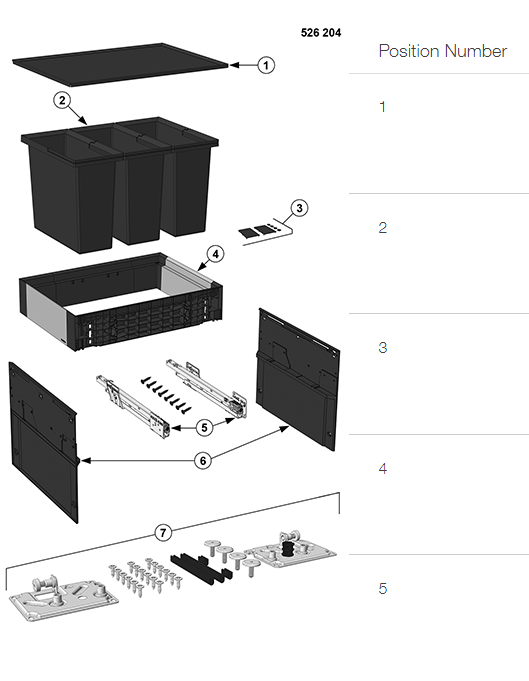 526 204

1

2

3

4

5

6

7

Position Number

1

2

3

4

5