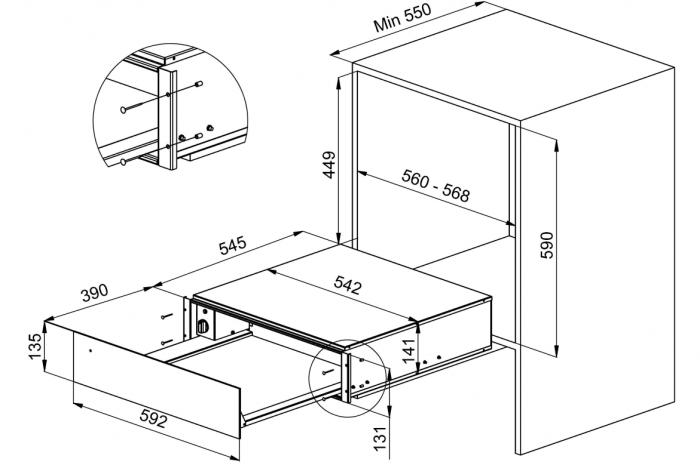 Min 550

449

560 - 568

590

545

542

390

135

141

592

131