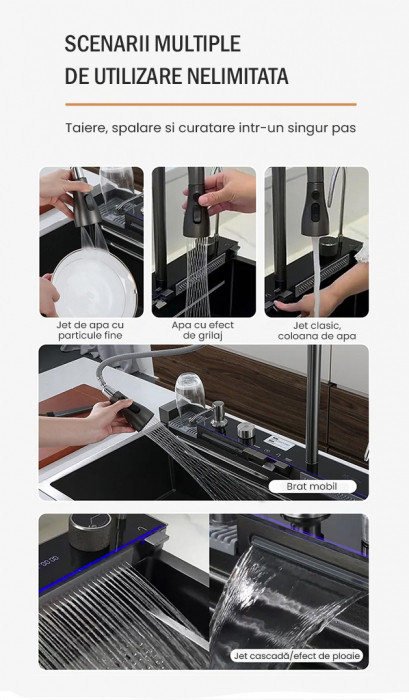 SCENARII MULTIPLE
DE UTILIZARE NELIMITATA

Taiere, spalare si curatare intr-un singur pas

Jet de apa cu particule fine

Apa cu efect de grilaj

Jet clasic, coloana de apa

Brat mobil

Jet cascadă/efect de ploaie