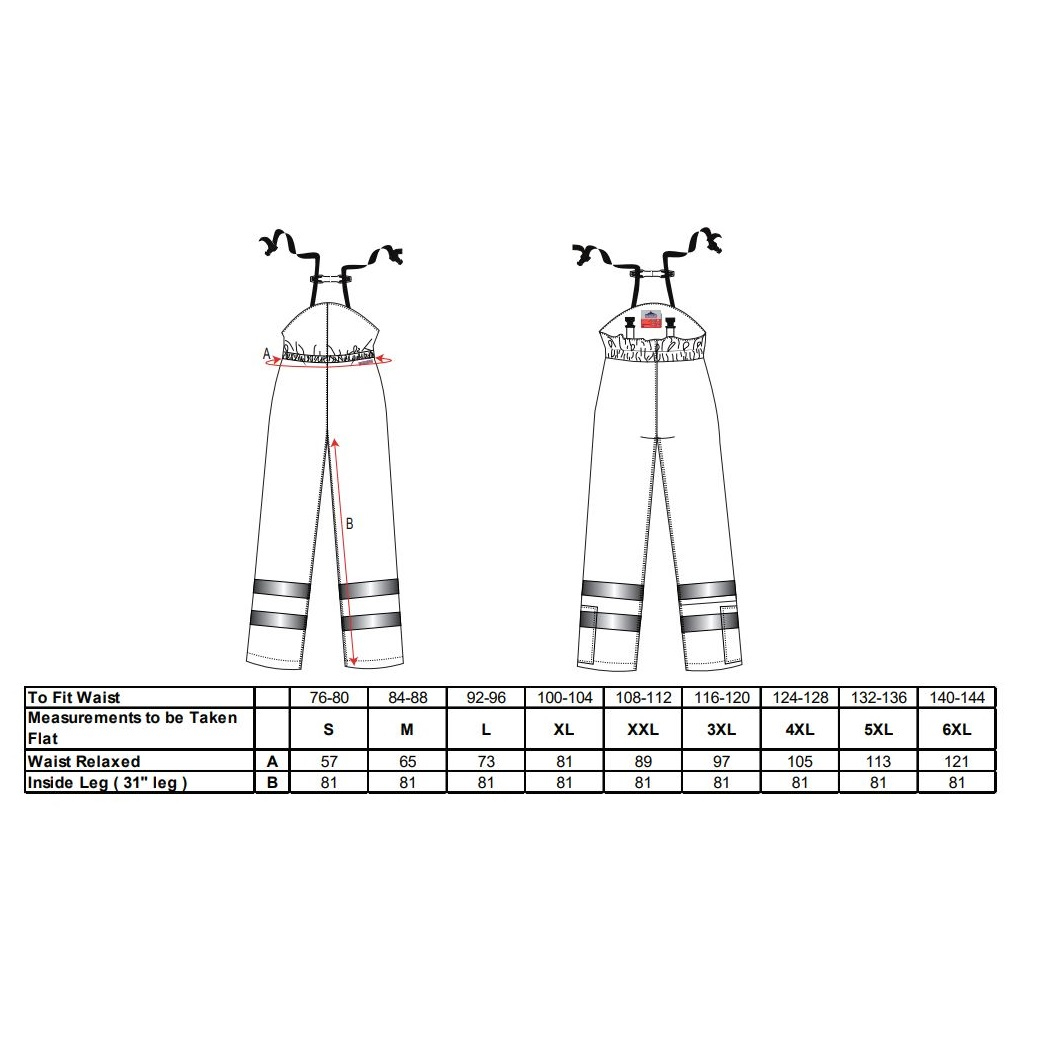 A

B

| To Fit Waist | | 76-80 | 84-88 | 92-96 | 100-104 | 108-112 | 116-120 | 124-128 | 132-136 | 140-144 |
|---|---|---|---|---|---|---|---|---|---|---|
| Measurements to be Taken Flat | | S | M | L | XL | XXL | 3XL | 4XL | 5XL | 6XL |
| Waist Relaxed | A | 57 | 65 | 73 | 81 | 89 | 97 | 105 | 113 | 121 |
| Inside Leg ( 31" leg ) | B | 81 | 81 | 81 | 81 | 81 | 81 | 81 | 81 | 81 |