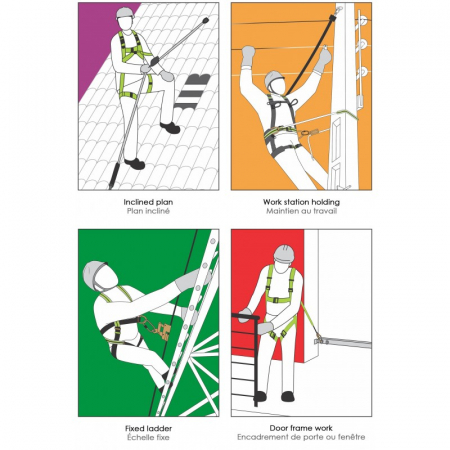 Inclined plan
Plan incliné

Work station holding
Maintien au travail

Fixed ladder
Échelle fixe

Door frame work
Encadrement de porte ou fenêtre