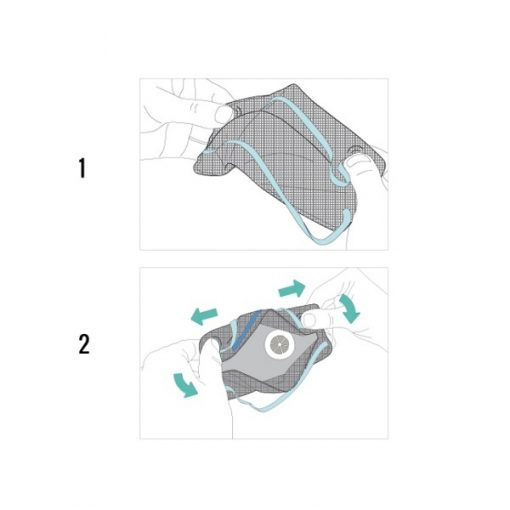 1

2