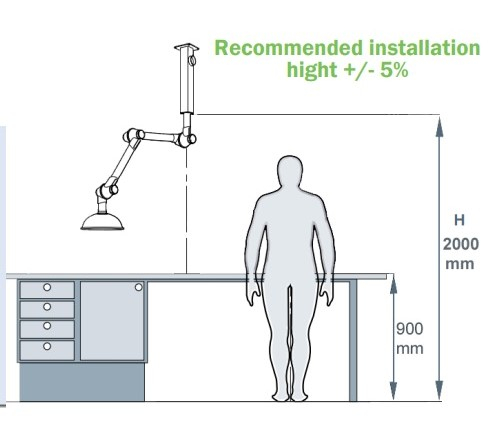 Recommended installation hight +/- 5%

H
2000
mm

900
mm