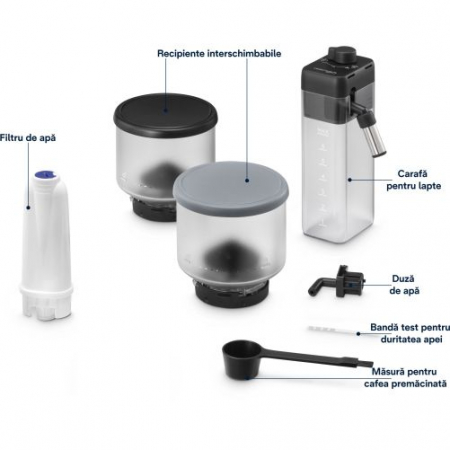 Recipiente interschimbabile

Filtru de apă

Carafă pentru lapte

Duză de apă

Bandă test pentru duritatea apei

Măsură pentru cafea premăcinată