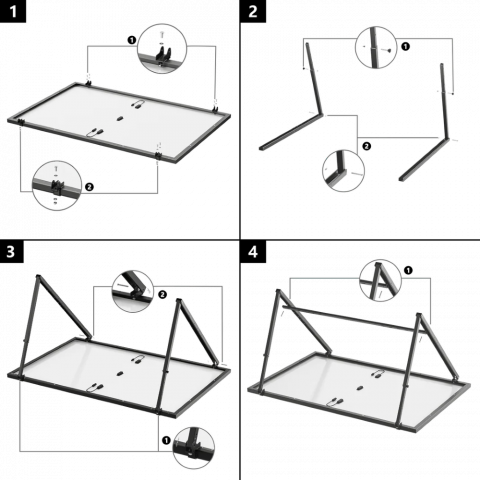 1

1

2

2

1

2

3

2

1

4

1