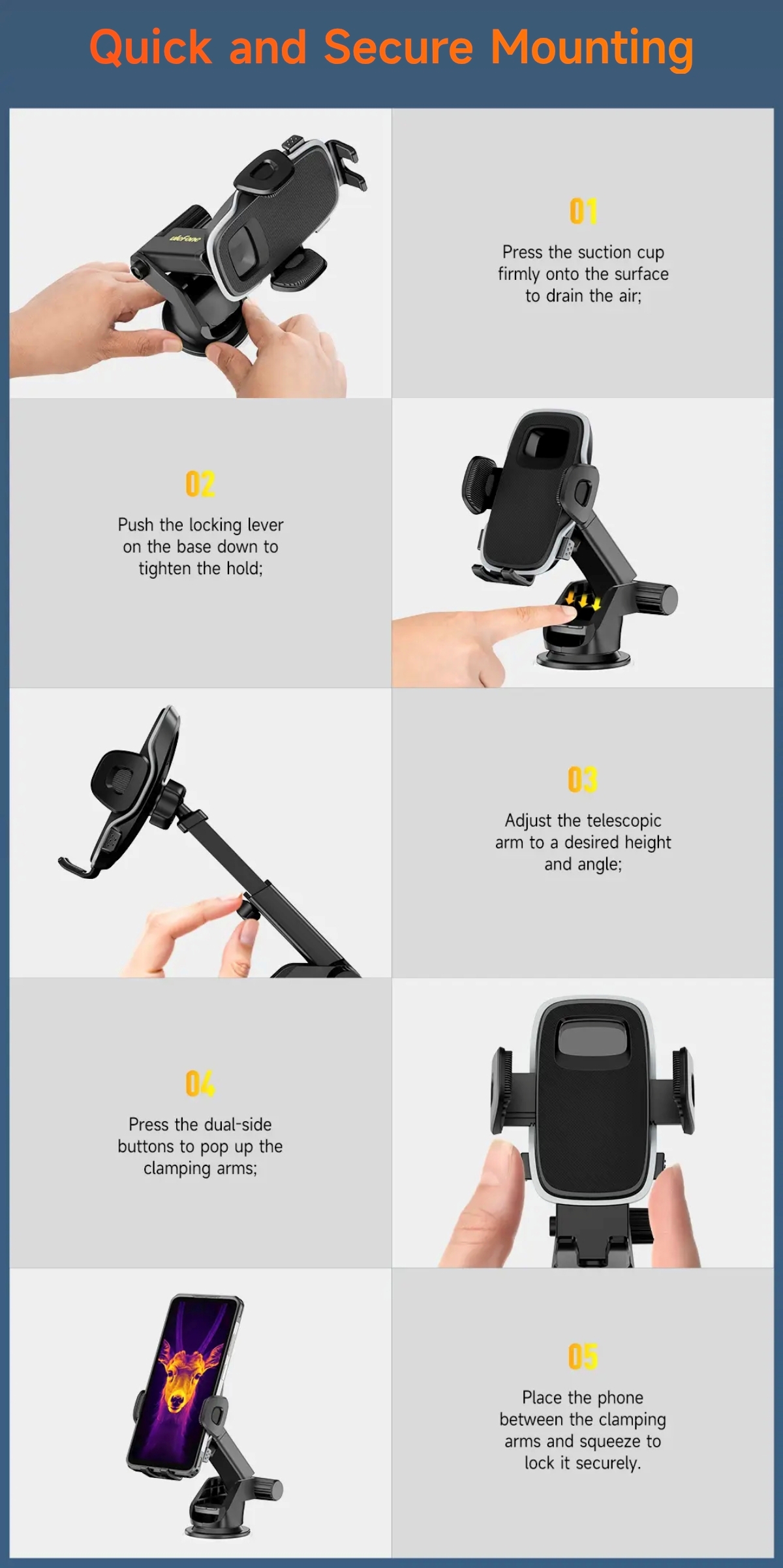 Quick and Secure Mounting

ulefone

01

Press the suction cup firmly onto the surface to drain the air;

02

Push the locking lever on the base down to tighten the hold;

03

Adjust the telescopic arm to a desired height and angle;

04

Press the dual-side buttons to pop up the clamping arms;

05

Place the phone between the clamping arms and squeeze to lock it securely.