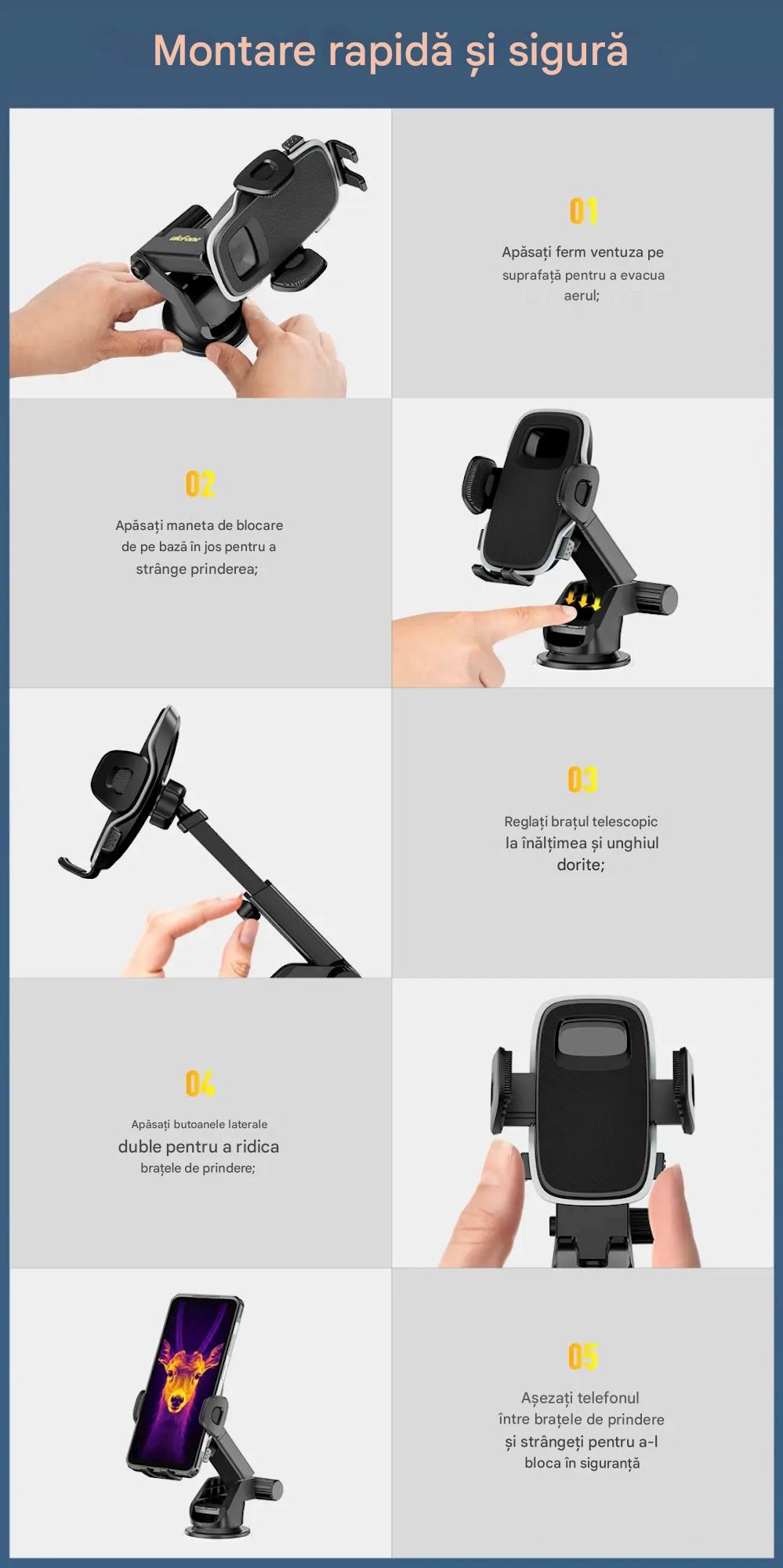 Montare rapidă și sigură

ulefone

01

Apăsați ferm ventuza pe suprafață pentru a evacua aerul;

02

Apăsați maneta de blocare de pe bază în jos pentru a strânge prinderea;

03

Reglați brațul telescopic la înălțimea și unghiul dorite;

04

Apăsați butoanele laterale duble pentru a ridica brațele de prindere;

05

Așezați telefonul între brațele de prindere și strângeți pentru a-l bloca în siguranță