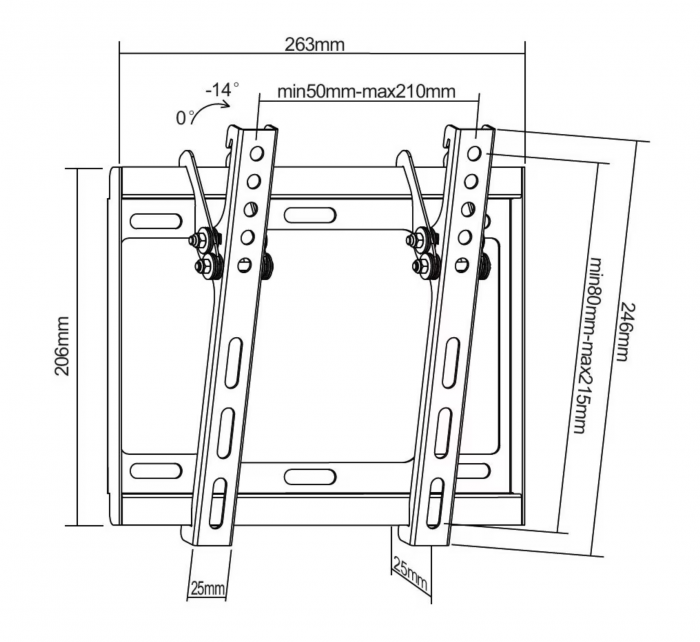 263mm

-14°

0°

min50mm-max210mm

206mm

min80mm-max215mm

246mm

25mm

25mm