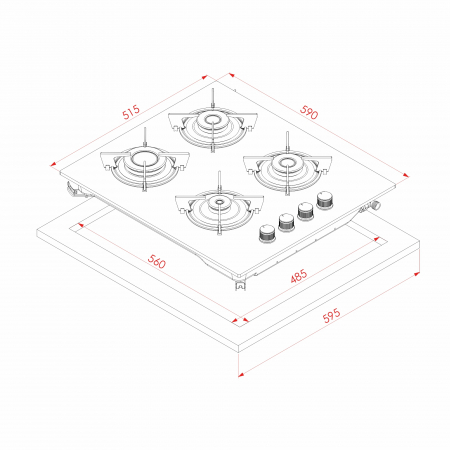 515

590

560

485

595