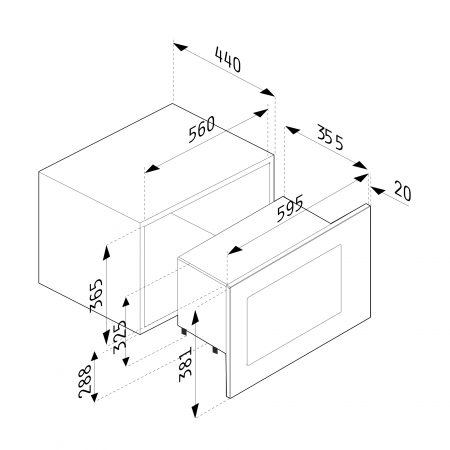 440
560
355
20
595
365
325
288
381