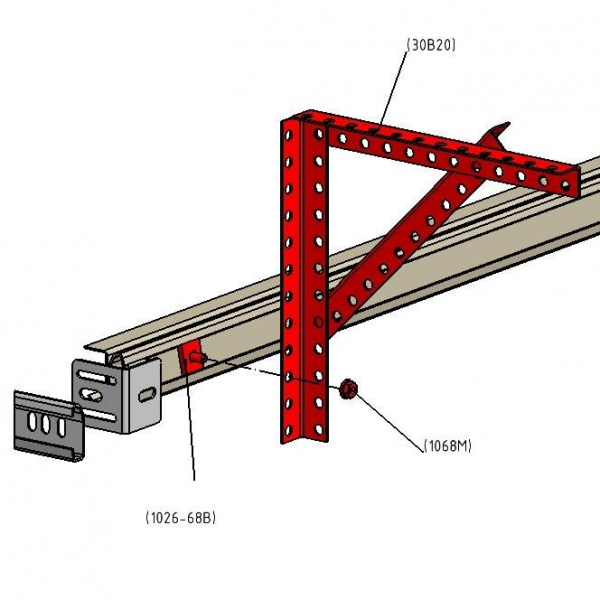 (30B20)

(1068M)

(1026-68B)