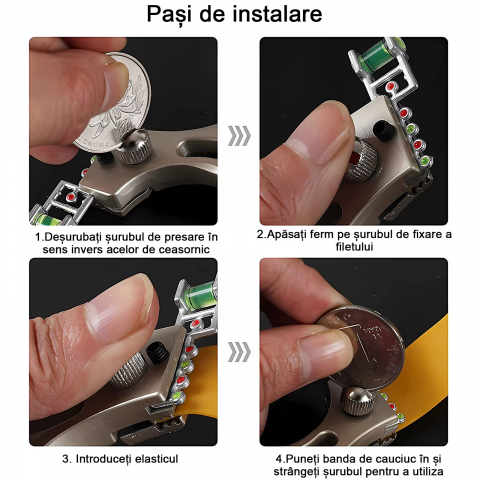 Pași de instalare

1.Deșurubați șurubul de presare în sens invers acelor de ceasornic

2.Apăsați ferm pe șurubul de fixare a filetului

3. Introduceți elasticul

4.Puneți banda de cauciuc în și strângeți șurubul pentru a utiliza