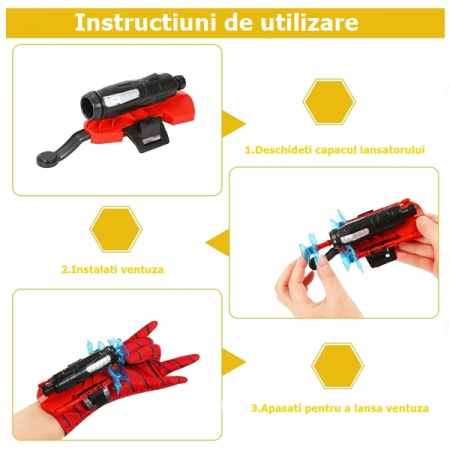 Instructiuni de utilizare

1.Deschideti capacul lansatorului

2.Instalati ventuza

3.Apasati pentru a lansa ventuza