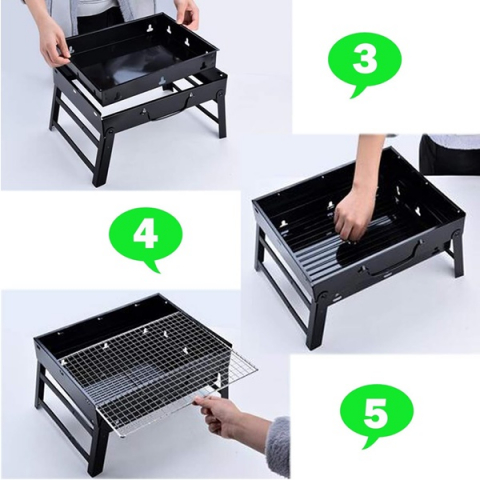 3

4

5