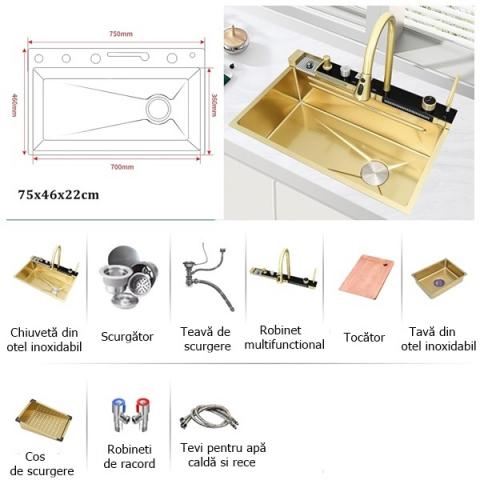 750mm

460mm

360mm

700mm

75x46x22cm

Chiuvetă din otel inoxidabil

Scurgător

Teavă de scurgere

Robinet multifunctional

Tocător

Tavă din otel inoxidabil

Cos de scurgere

Robineti de racord

Tevi pentru apă caldă si rece