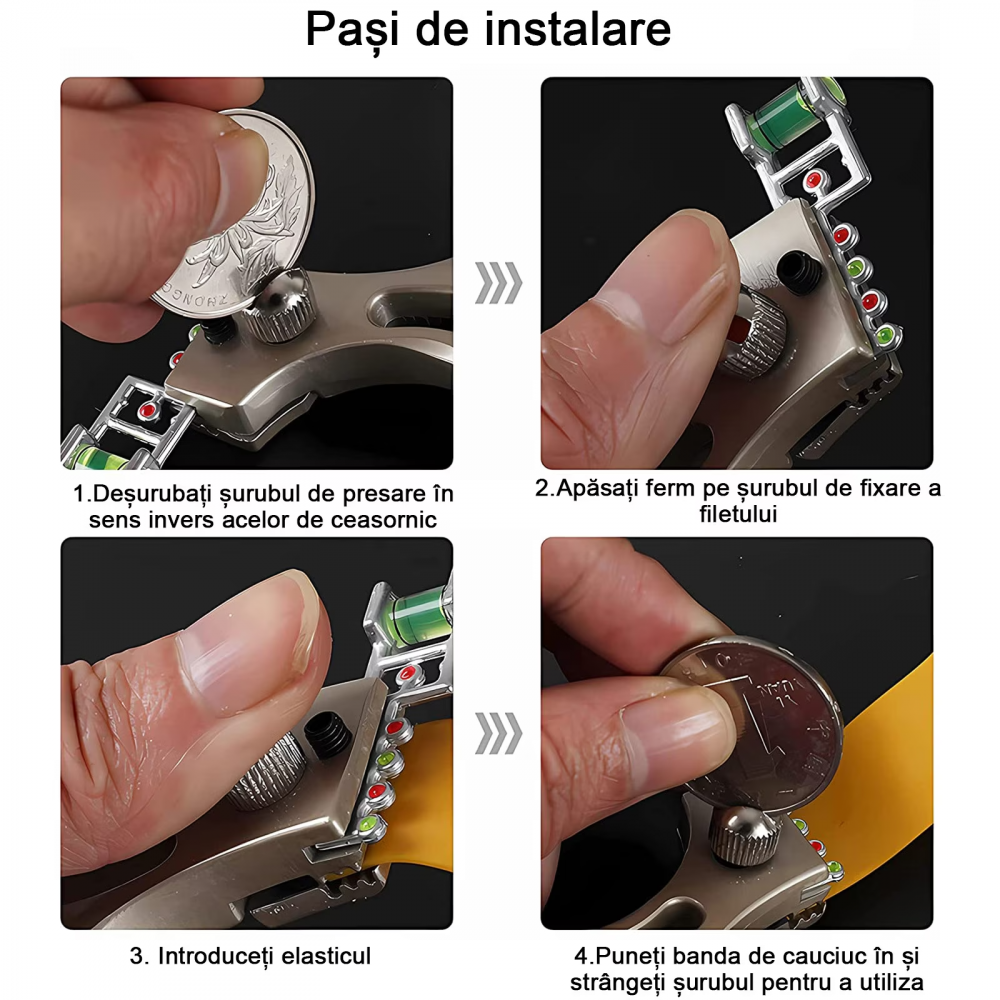 Pași de instalare

1.Deșurubați șurubul de presare în sens invers acelor de ceasornic

2.Apăsați ferm pe șurubul de fixare a filetului

3. Introduceți elasticul

4.Puneți banda de cauciuc în și strângeți șurubul pentru a utiliza