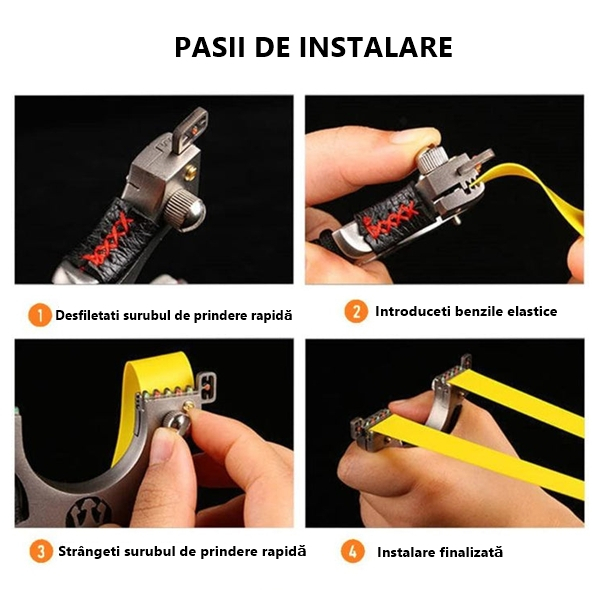 PASII DE INSTALARE

1 Desfiletati surubul de prindere rapidă

2 Introduceti benzile elastice

3 Strângeti surubul de prindere rapidă

4 Instalare finalizată