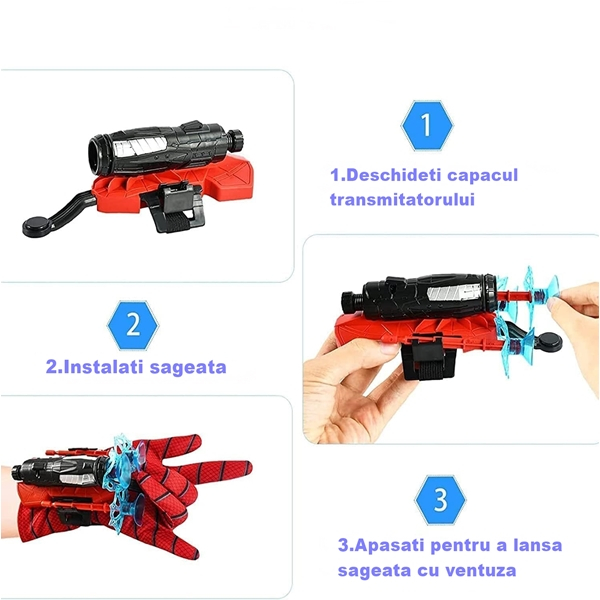 1

1.Deschideti capacul transmitatorului

2

2.Instalati sageata

3

3.Apasati pentru a lansa sageata cu ventuza