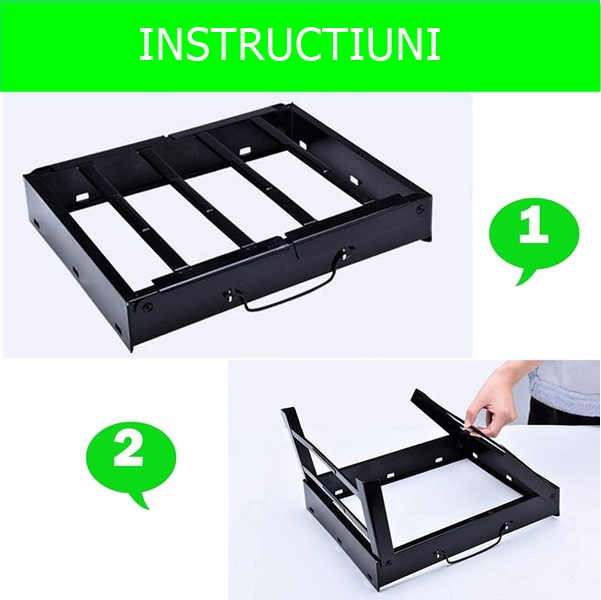 INSTRUCTIUNI

1

2