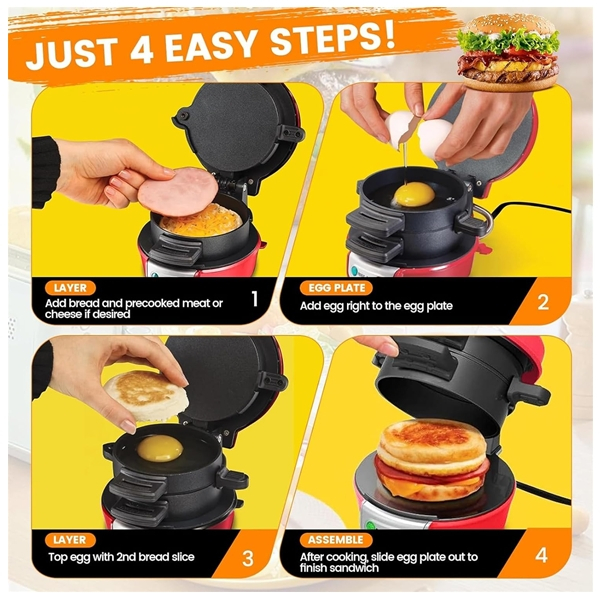 JUST 4 EASY STEPS!

LAYER
Add bread and precooked meat or cheese if desired
1

EGG PLATE
Add egg right to the egg plate
2

LAYER
Top egg with 2nd bread slice
3

ASSEMBLE
After cooking, slide egg plate out to finish sandwich
4