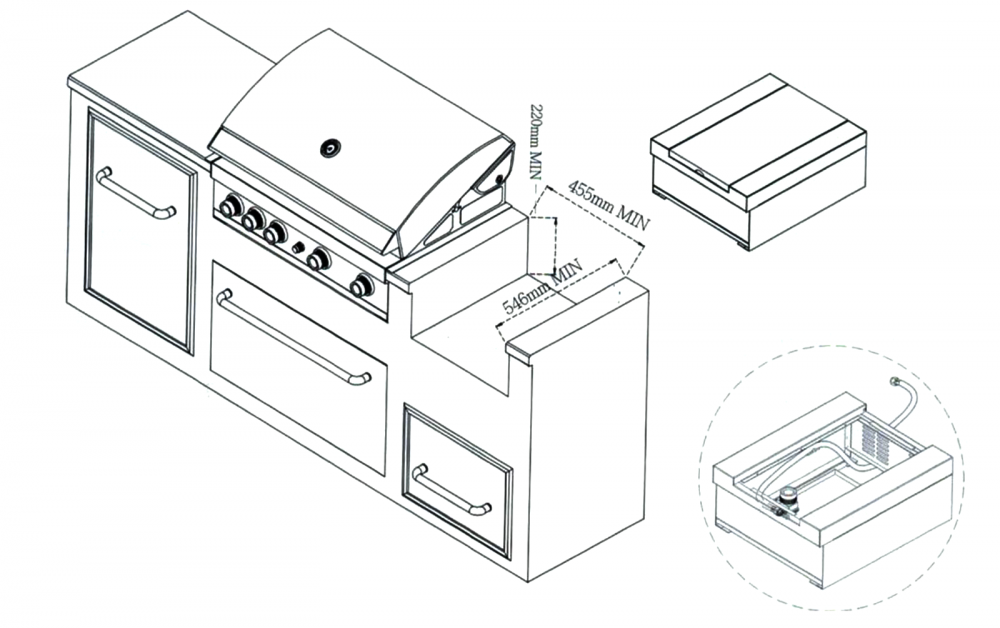 220mm MIN

455mm MIN

546mm MIN