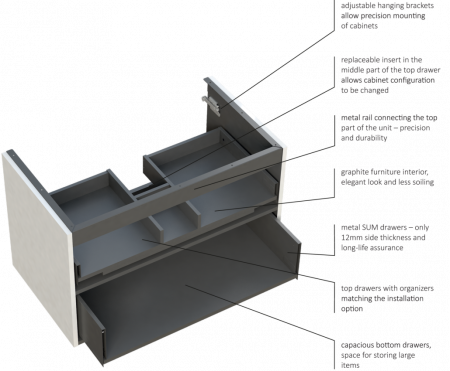 adjustable hanging brackets allow precision mounting of cabinets

replaceable insert in the middle part of the top drawer allows cabinet configuration to be changed

metal rail connecting the top part of the unit – precision and durability

graphite furniture interior, elegant look and less soiling

metal SUM drawers – only 12mm side thickness and long-life assurance

top drawers with organizers matching the installation option

capacious bottom drawers, space for storing large items