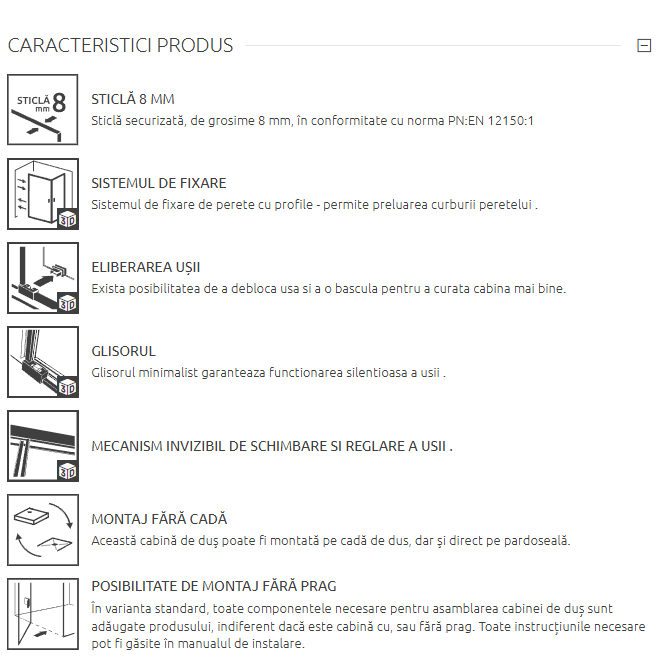 CARACTERISTICI PRODUS

STICLĂ mm 8

STICLĂ 8 MM
Sticlă securizată, de grosime 8 mm, în conformitate cu norma PN:EN 12150:1

3D

SISTEMUL DE FIXARE
Sistemul de fixare de perete cu profile - permite preluarea curburii peretelui .

3D

ELIBERAREA UȘII
Exista posibilitatea de a debloca usa si a o bascula pentru a curata cabina mai bine.

3D

GLISORUL
Glisorul minimalist garanteaza functionarea silentioasa a usii .

3D

MECANISM INVIZIBIL DE SCHIMBARE SI REGLARE A USII .

MONTAJ FĂRĂ CADĂ
Această cabină de duș poate fi montată pe cadă de dus, dar și direct pe pardoseală.

POSIBILITATE DE MONTAJ FĂRĂ PRAG
În varianta standard, toate componentele necesare pentru asamblarea cabinei de duș sunt adăugate produsului, indiferent dacă este cabină cu, sau fără prag. Toate instrucțiunile necesare pot fi găsite în manualul de instalare.