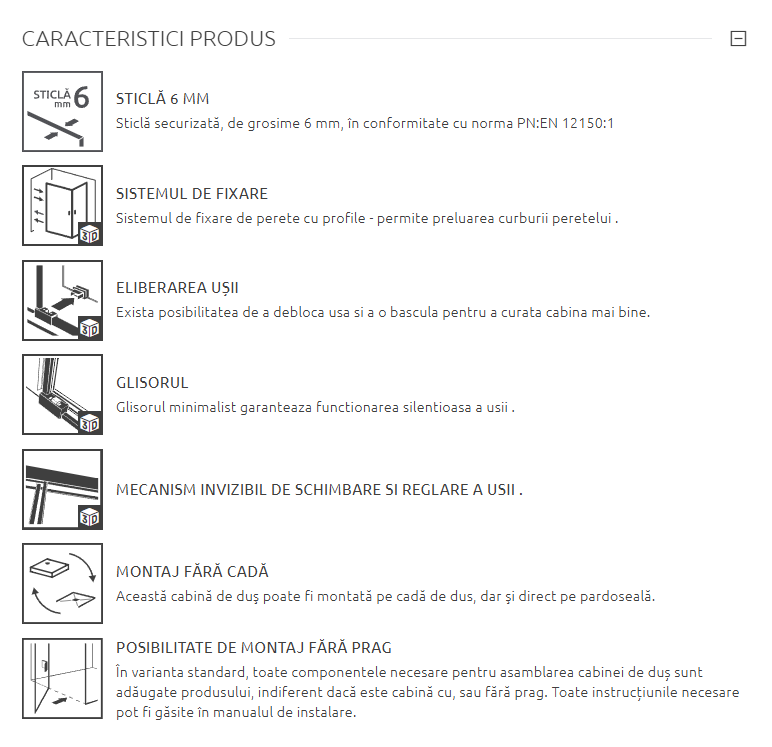 CARACTERISTICI PRODUS

STICLĂ mm 6

STICLĂ 6 MM
Sticlă securizată, de grosime 6 mm, în conformitate cu norma PN:EN 12150:1

3D

SISTEMUL DE FIXARE
Sistemul de fixare de perete cu profile - permite preluarea curburii peretelui .

3D

ELIBERAREA UȘII
Exista posibilitatea de a debloca usa si a o bascula pentru a curata cabina mai bine.

3D

GLISORUL
Glisorul minimalist garanteaza functionarea silentioasa a usii .

3D

MECANISM INVIZIBIL DE SCHIMBARE SI REGLARE A USII .

MONTAJ FĂRĂ CADĂ
Această cabină de duș poate fi montată pe cadă de dus, dar și direct pe pardoseală.

POSIBILITATE DE MONTAJ FĂRĂ PRAG
În varianta standard, toate componentele necesare pentru asamblarea cabinei de duș sunt adăugate produsului, indiferent dacă este cabină cu, sau fără prag. Toate instrucțiunile necesare pot fi găsite în manualul de instalare.