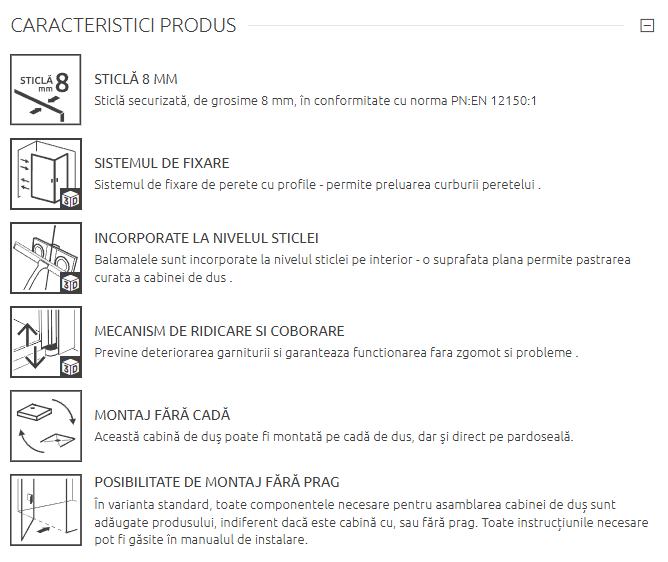 CARACTERISTICI PRODUS

STICLĂ mm 8

STICLĂ 8 MM
Sticlă securizată, de grosime 8 mm, în conformitate cu norma PN:EN 12150:1

3D

SISTEMUL DE FIXARE
Sistemul de fixare de perete cu profile - permite preluarea curburii peretelui .

3D

INCORPORATE LA NIVELUL STICLEI
Balamalele sunt incorporate la nivelul sticlei pe interior - o suprafata plana permite pastrarea curata a cabinei de dus .

3D

MECANISM DE RIDICARE SI COBORARE
Previne deteriorarea garniturii si garanteaza functionarea fara zgomot si probleme .

MONTAJ FĂRĂ CADĂ
Această cabină de duş poate fi montată pe cadă de dus, dar şi direct pe pardoseală.

POSIBILITATE DE MONTAJ FĂRĂ PRAG
În varianta standard, toate componentele necesare pentru asamblarea cabinei de duş sunt adăugate produsului, indiferent dacă este cabină cu, sau fără prag. Toate instrucţiunile necesare pot fi găsite în manualul de instalare.