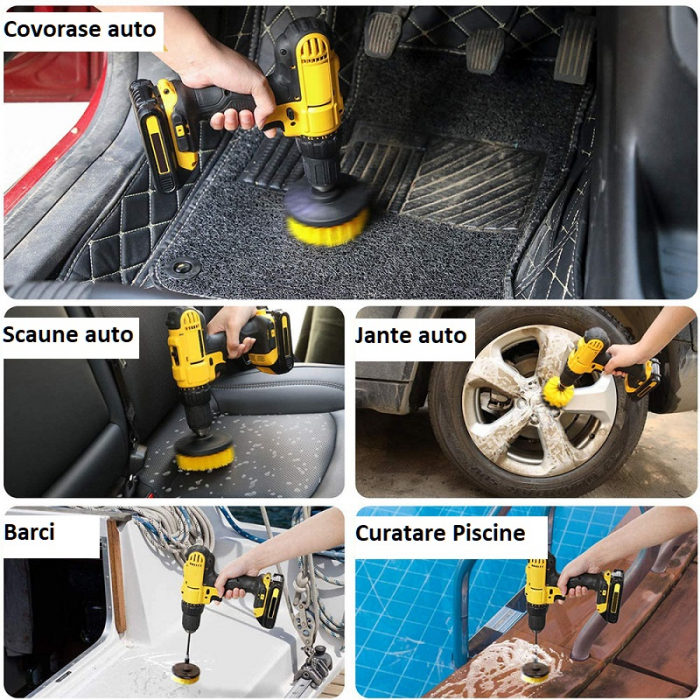 Covorase auto

Scaune auto

Jante auto

Barci

Curatare Piscine