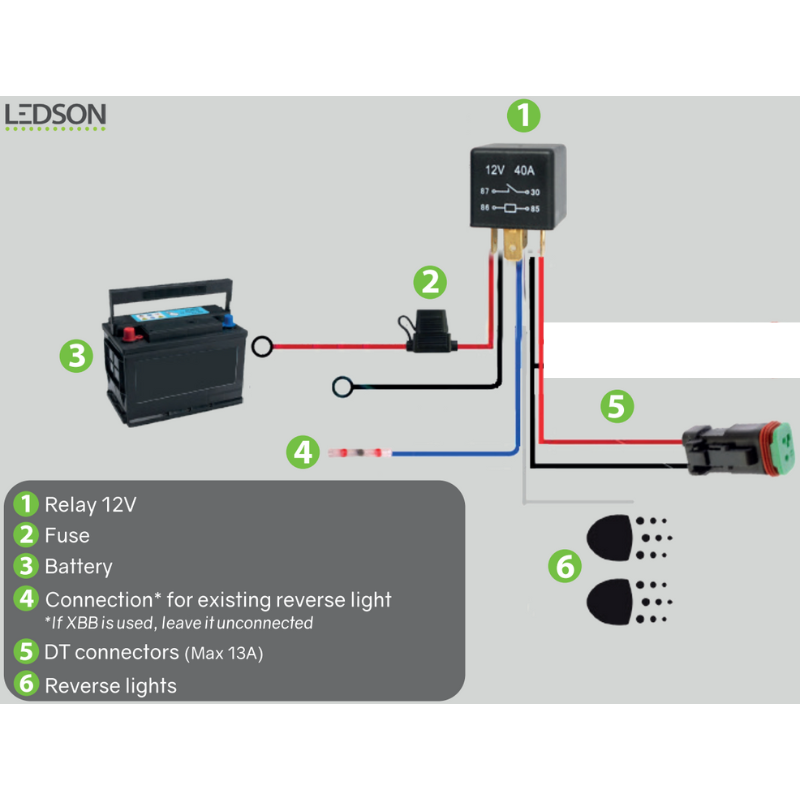 LEDSON

1

12V 40A
87 30
86 85

2

3

4

5

6

1 Relay 12V
2 Fuse
3 Battery
4 Connection* for existing reverse light
*If XBB is used, leave it unconnected
5 DT connectors (Max 13A)
6 Reverse lights