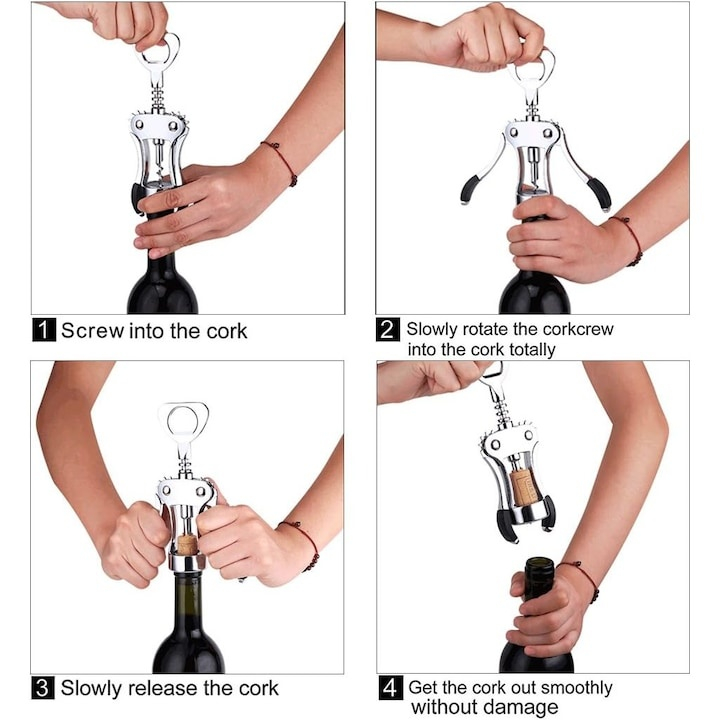 1 Screw into the cork

2 Slowly rotate the corkcrew into the cork totally

3 Slowly release the cork

4 Get the cork out smoothly without damage