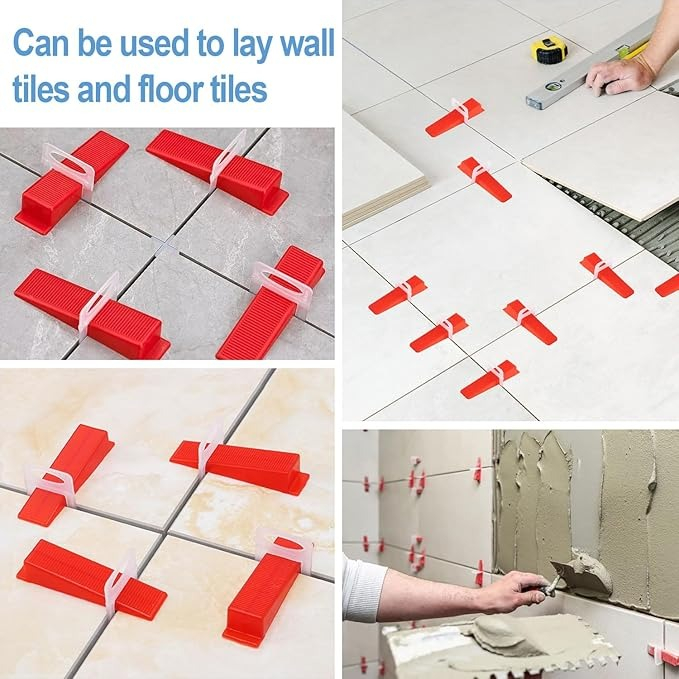 Can be used to lay wall tiles and floor tiles