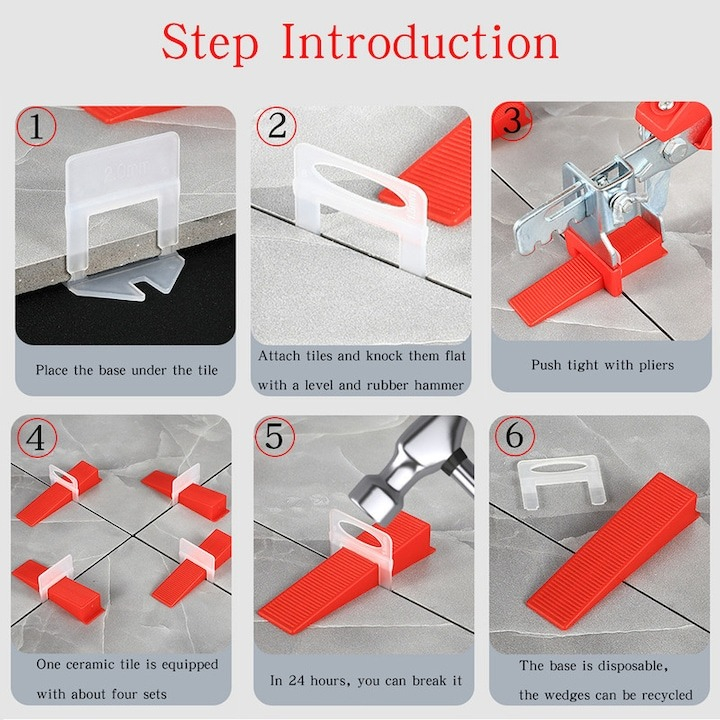 Step Introduction

1

2.0mm

Place the base under the tile

2

Attach tiles and knock them flat with a level and rubber hammer

3

Push tight with pliers

4

One ceramic tile is equipped with about four sets

5

In 24 hours, you can break it

6

The base is disposable, the wedges can be recycled