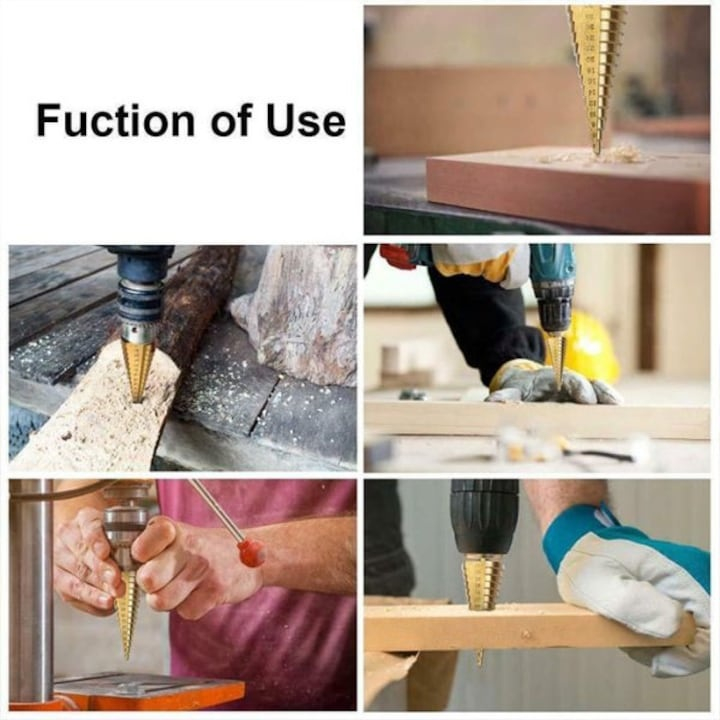 Fuction of Use