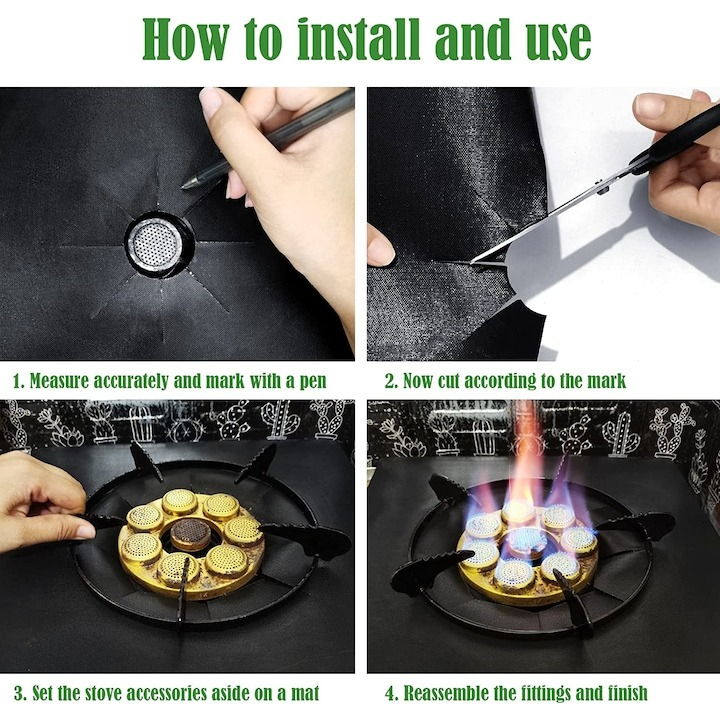 How to install and use

1. Measure accurately and mark with a pen

2. Now cut according to the mark

3. Set the stove accessories aside on a mat

4. Reassemble the fittings and finish