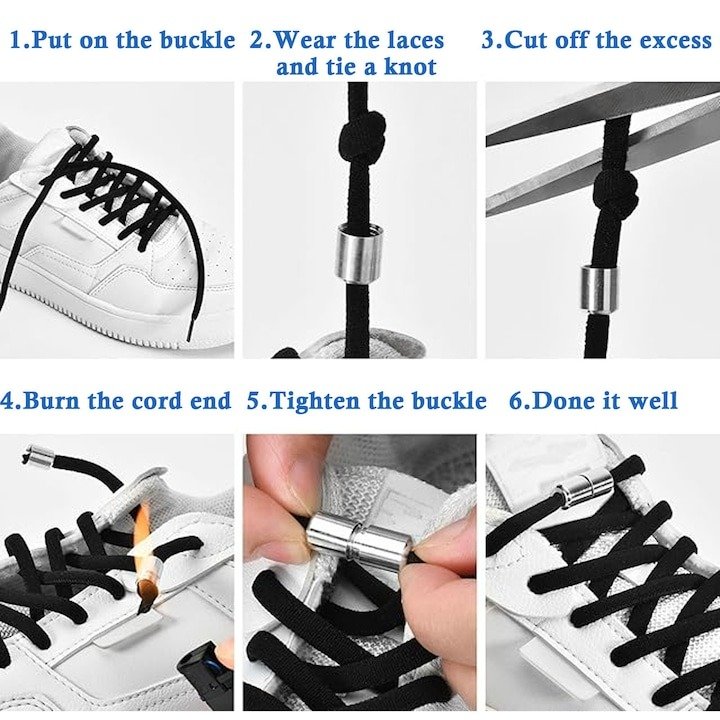 1.Put on the buckle

2.Wear the laces and tie a knot

3.Cut off the excess

4.Burn the cord end

5.Tighten the buckle

6.Done it well