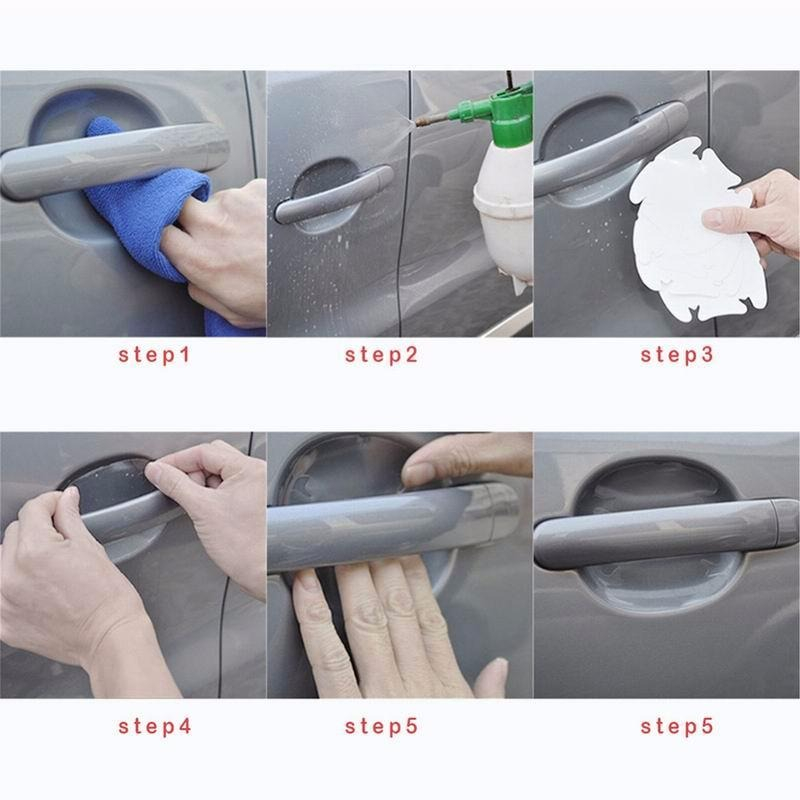 step1 step2 step3

step4 step5 step5