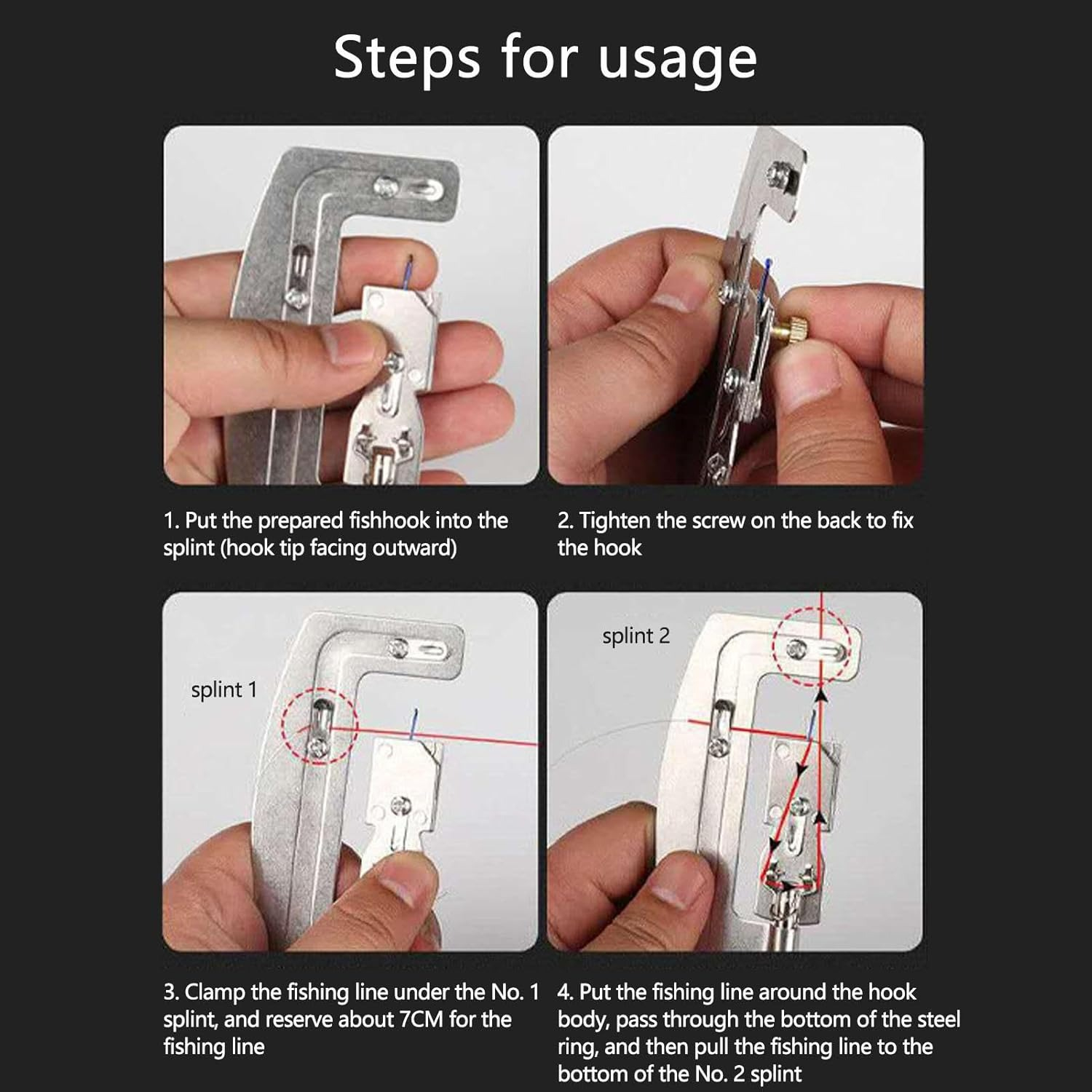 Steps for usage

1. Put the prepared fishhook into the splint (hook tip facing outward)

2. Tighten the screw on the back to fix the hook

splint 1

splint 2

3. Clamp the fishing line under the No. 1 splint, and reserve about 7CM for the fishing line

4. Put the fishing line around the hook body, pass through the bottom of the steel ring, and then pull the fishing line to the bottom of the No. 2 splint