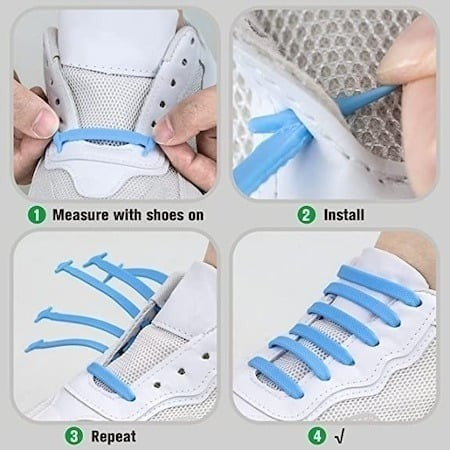 1 Measure with shoes on

2 Install

3 Repeat

4 √