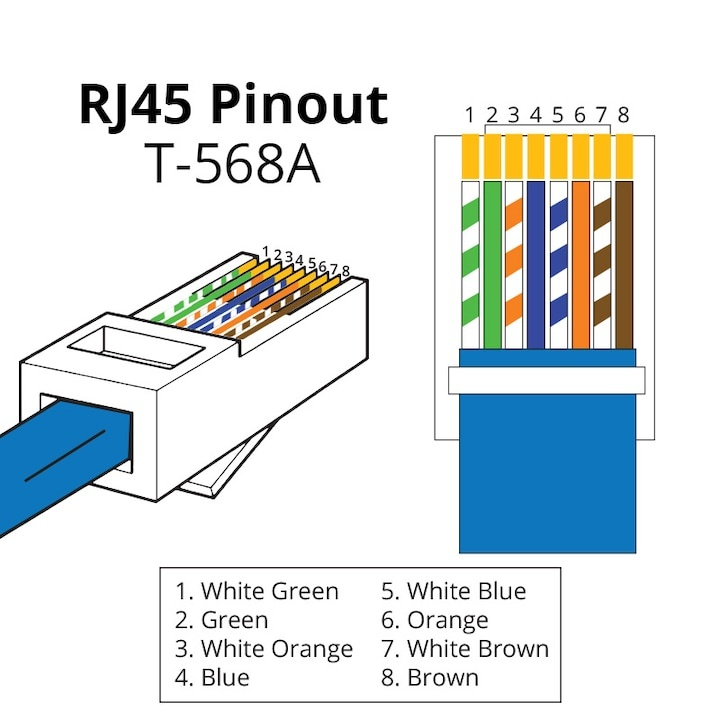 RJ45 Pinout
T-568A

1 2 3 4 5 6 7 8

1 2 3 4 5 6 7 8

1. White Green
2. Green
3. White Orange
4. Blue

5. White Blue
6. Orange
7. White Brown
8. Brown