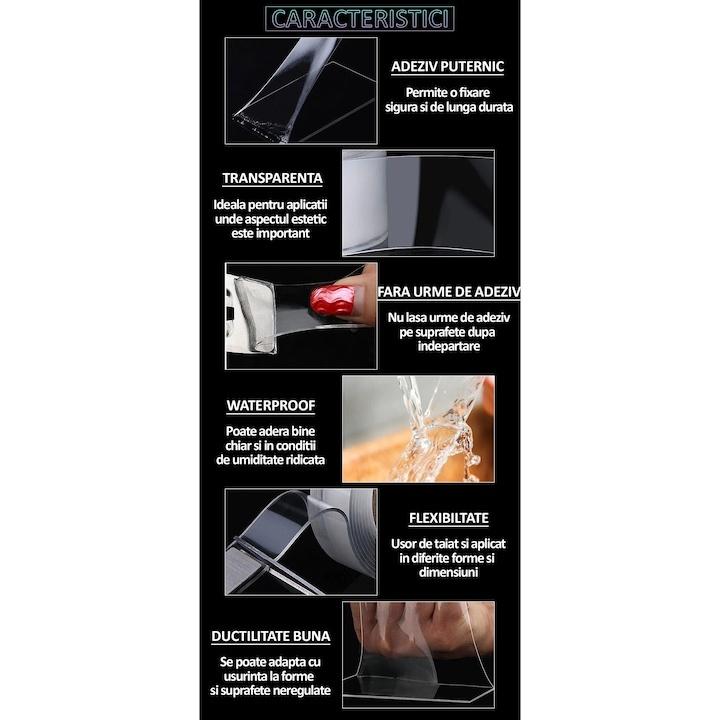 CARACTERISTICI

ADEZIV PUTERNIC

Permite o fixare sigura si de lunga durata

TRANSPARENTA

Ideala pentru aplicatii unde aspectul estetic este important

FARA URME DE ADEZIV

Nu lasa urme de adeziv pe suprafete dupa indepartare

WATERPROOF

Poate adera bine chiar si in conditii de umiditate ridicata

FLEXIBILTATE

Usor de taiat si aplicat in diferite forme si dimensiuni

DUCTILITATE BUNA

Se poate adapta cu usurinta la forme si suprafete neregulate